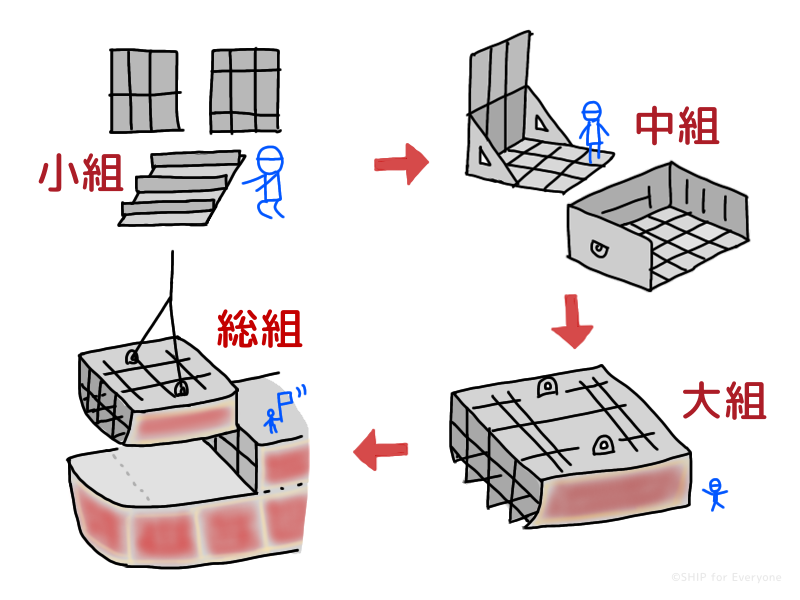 小組

中組

大組

総組

©SHIP for Everyone